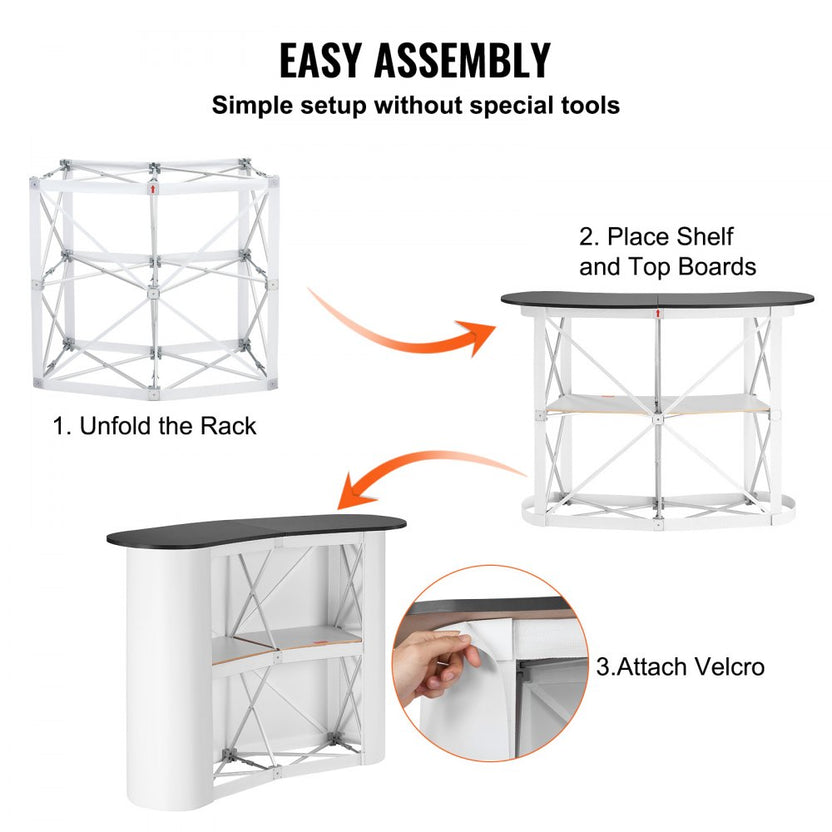 EASY ASSEMBLY
Simple setup without special tools

1. Unfold the Rack

2. Place Shelf and Top Boards

3.Attach Velcro