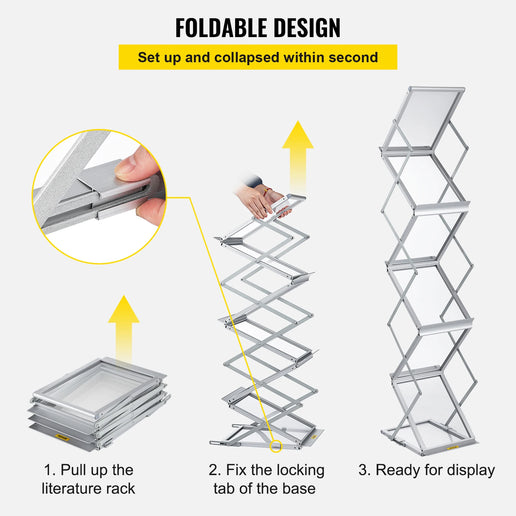 FOLDABLE DESIGN

Set up and collapsed within second

1. Pull up the literature rack

2. Fix the locking tab of the base

3. Ready for display